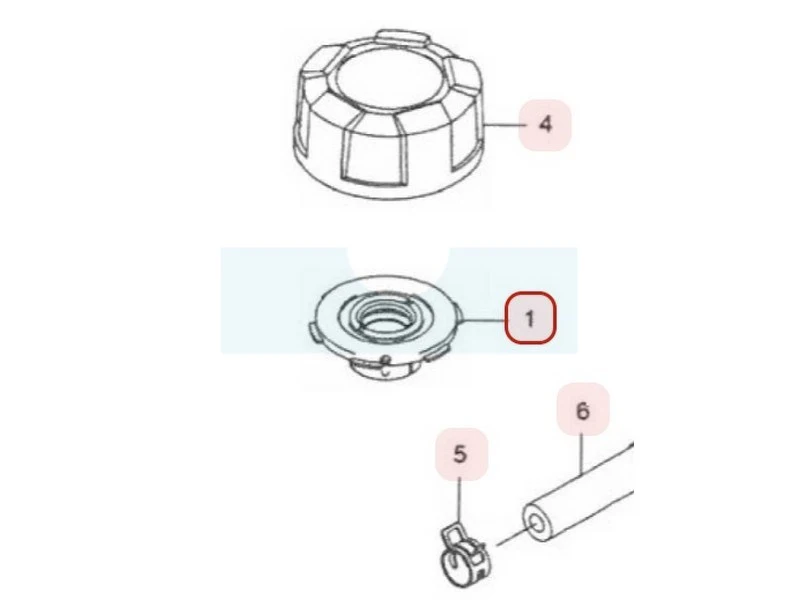 4

1

6

5