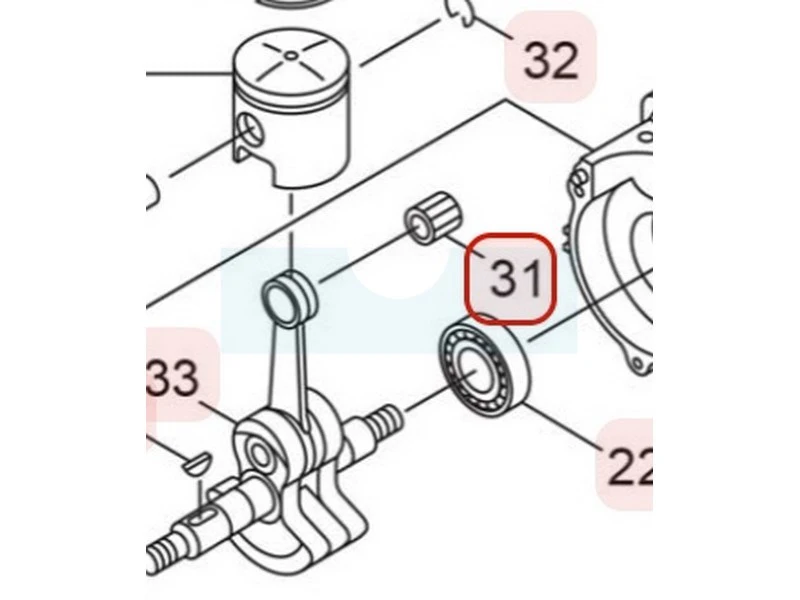 32

31

33

22