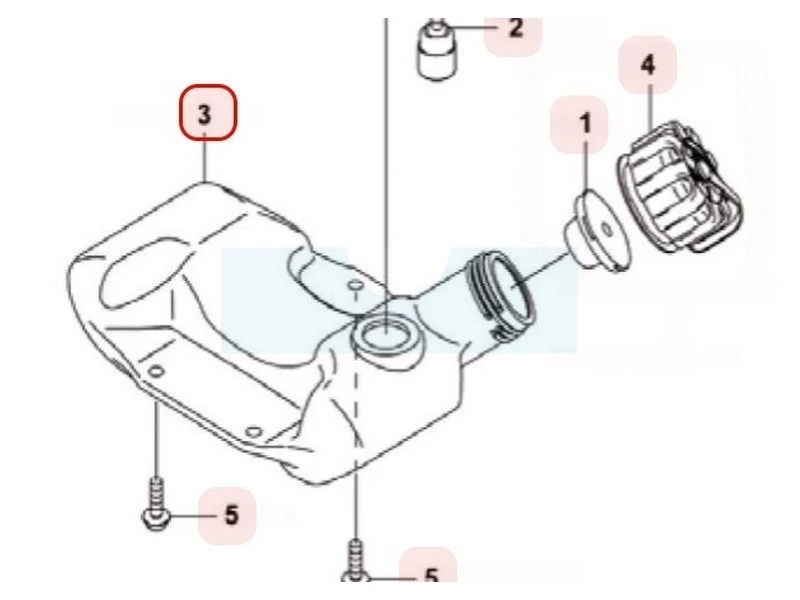 2
4
3
1
5
5