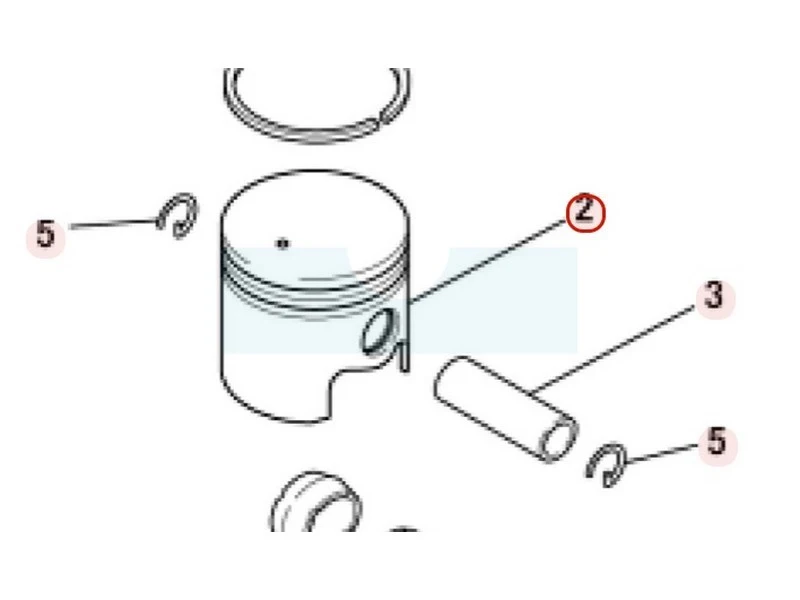 5
2
3
5