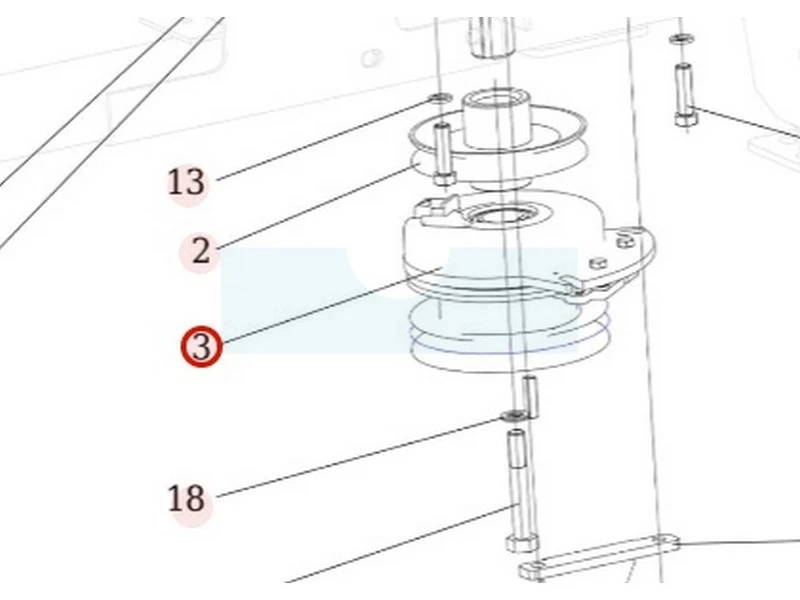 13
2
3
18